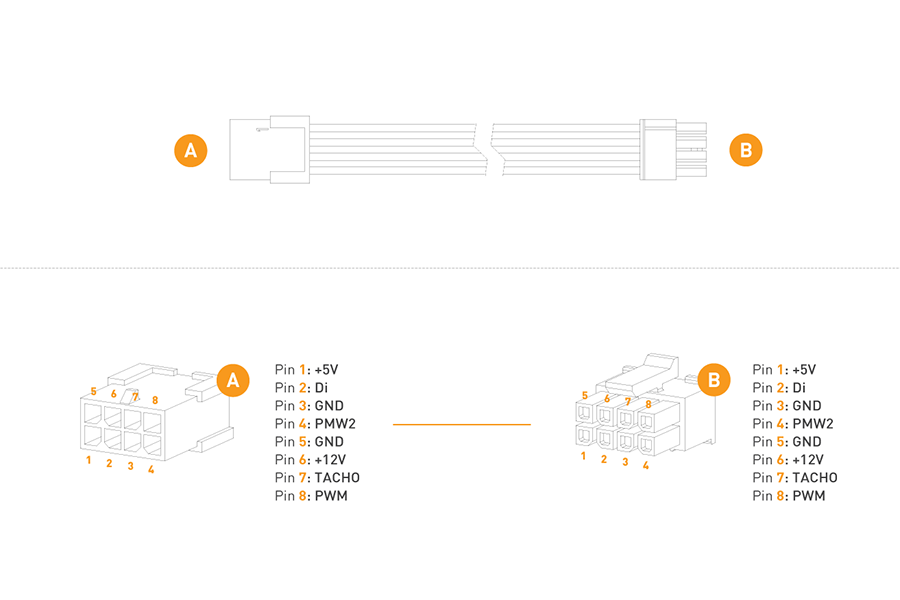 A

B

5 6 7 8

1 2 3 4

A

Pin 1: +5V
Pin 2: Di
Pin 3: GND
Pin 4: PMW2
Pin 5: GND
Pin 6: +12V
Pin 7: TACHO
Pin 8: PWM

5 6 7 8

1 2 3 4

B

Pin 1: +5V
Pin 2: Di
Pin 3: GND
Pin 4: PMW2
Pin 5: GND
Pin 6: +12V
Pin 7: TACHO
Pin 8: PWM