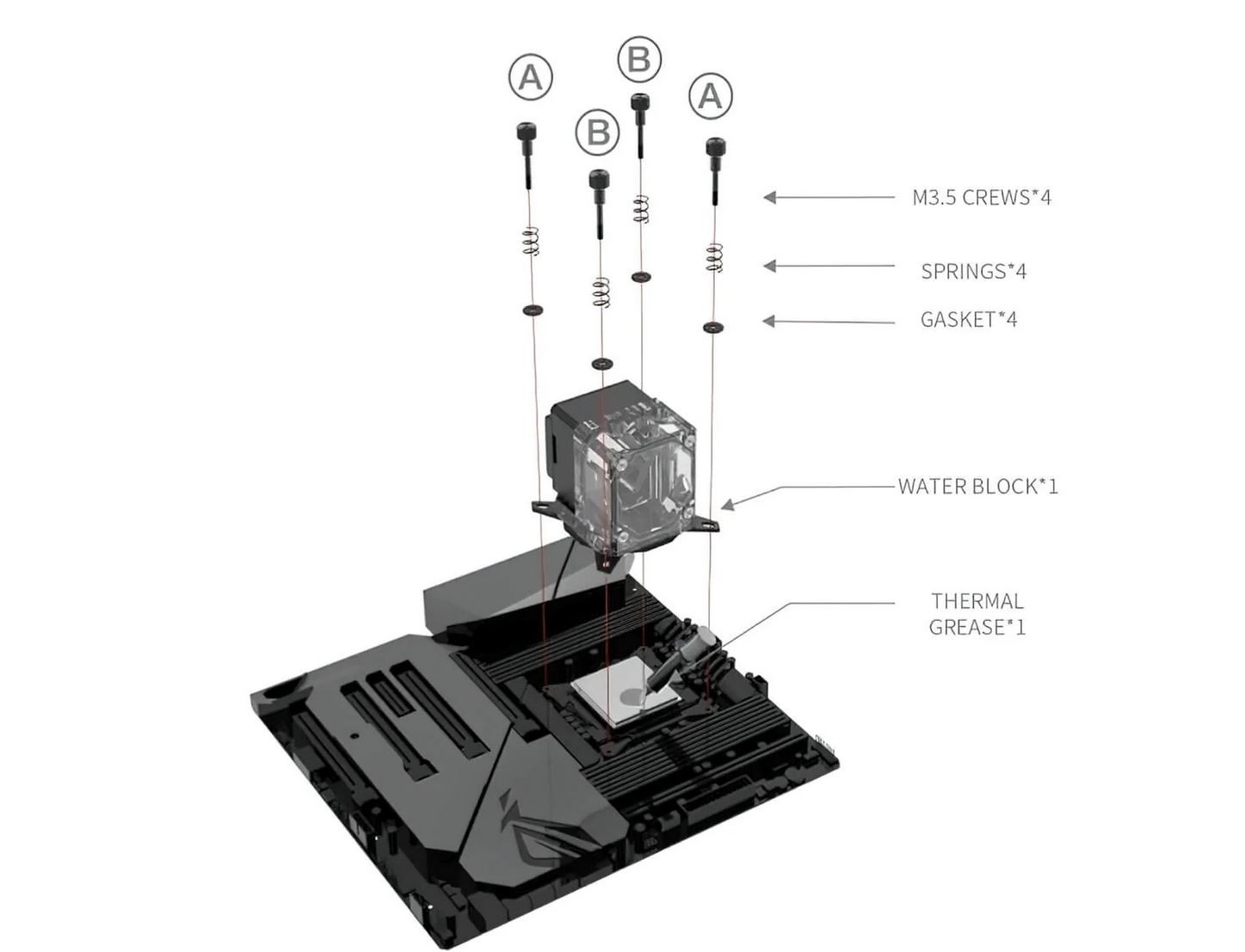 A
B
B
A

M3.5 CREWS*4

SPRINGS*4

GASKET*4

WATER BLOCK*1

THERMAL GREASE*1